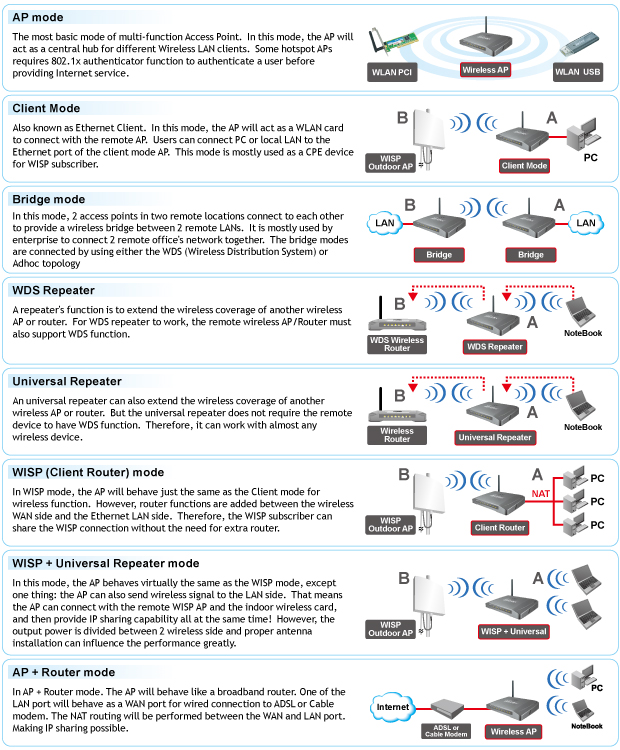 AP mode

The most basic mode of multi-function Access Point. In this mode, the AP will act as a central hub for different Wireless LAN clients. Some hotspot APs requires 802.1x authenticator function to authenticate a user before providing Internet service.

WLAN PCI
Wireless AP
WLAN USB

Client Mode

Also known as Ethernet Client. In this mode, the AP will act as a WLAN card to connect with the remote AP. Users can connect PC or local LAN to the Ethernet port of the client mode AP. This mode is mostly used as a CPE device for WISP subscriber.

B
A
WISP Outdoor AP
Client Mode
PC

Bridge mode

In this mode, 2 access points in two remote locations connect to each other to provide a wireless bridge between 2 remote LANs. It is mostly used by enterprise to connect 2 remote office's network together. The bridge modes are connected by using either the WDS (Wireless Distribution System) or Adhoc topology

LAN
B
A
LAN
Bridge
Bridge

WDS Repeater

A repeater's function is to extend the wireless coverage of another wireless AP or router. For WDS repeater to work, the remote wireless AP/Router must also support WDS function.

B
A
WDS Wireless Router
WDS Repeater
NoteBook

Universal Repeater

An universal repeater can also extend the wireless coverage of another wireless AP or router. But the universal repeater does not require the remote device to have WDS function. Therefore, it can work with almost any wireless device.

B
A
Wireless Router
Universal Repeater
NoteBook

WISP (Client Router) mode

In WISP mode, the AP will behave just the same as the Client mode for wireless function. However, router functions are added between the wireless WAN side and the Ethernet LAN side. Therefore, the WISP subscriber can share the WISP connection without the need for extra router.

B
A
NAT
PC
PC
PC
WISP Outdoor AP
Client Router

WISP + Universal Repeater mode

In this mode, the AP behaves virtually the same as the WISP mode, except one thing: the AP can also send wireless signal to the LAN side. That means the AP can connect with the remote WISP AP and the indoor wireless card, and then provide IP sharing capability all at the same time! However, the output power is divided between 2 wireless side and proper antenna installation can influence the performance greatly.

B
A
WISP Outdoor AP
WISP + Universal

AP + Router mode

In AP + Router mode. The AP will behave like a broadband router. One of the LAN port will behave as a WAN port for wired connection to ADSL or Cable modem. The NAT routing will be performed between the WAN and LAN port. Making IP sharing possible.

Internet
ADSL or Cable Modem
Wireless AP
PC
NoteBook